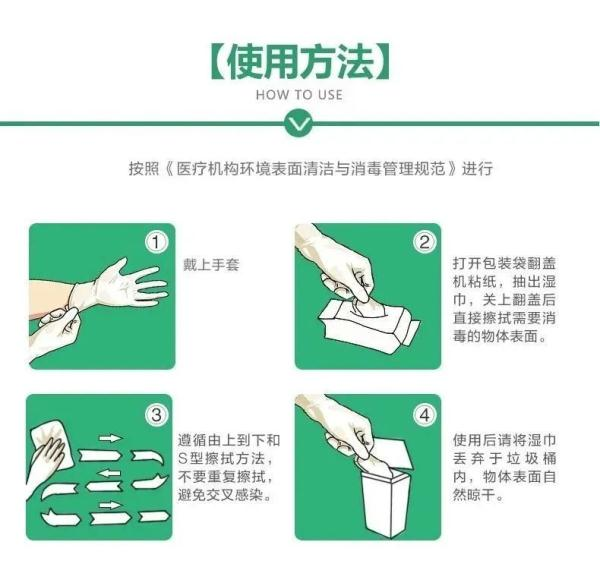 【使用方法】
HOW TO USE

按照《医疗机构环境表面清洁与消毒管理规范》进行

1
戴上手套

2
打开包装袋翻盖机粘纸，抽出湿巾，关上翻盖后直接擦拭需要消毒的物体表面。

3
遵循由上到下和S型擦拭方法，不要重复擦拭，避免交叉感染。

4
使用后请将湿巾丢弃于垃圾桶内，物体表面自然晾干。